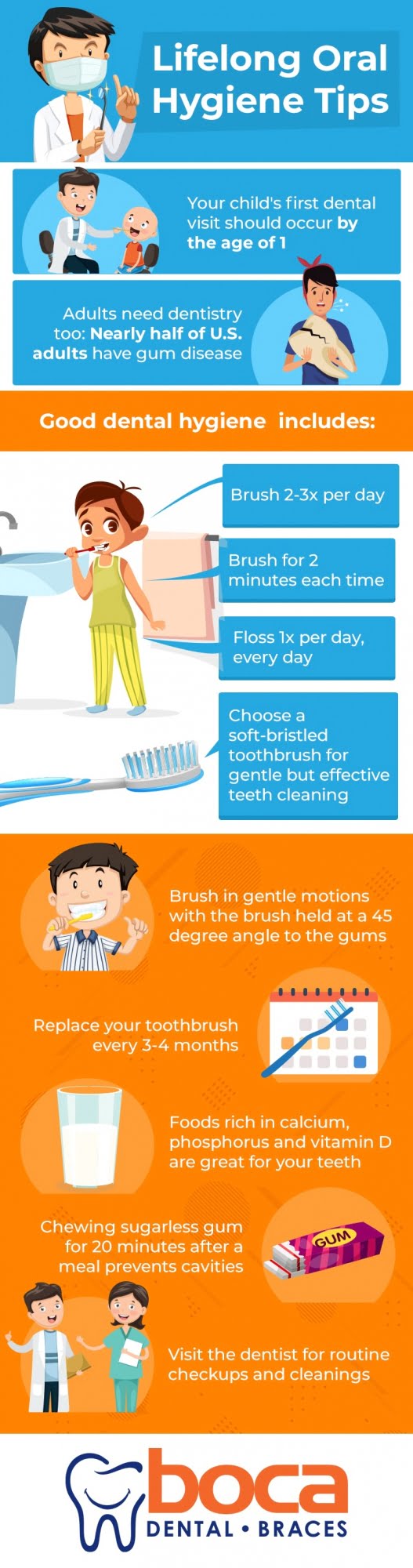 Lifelong Oral Hygiene Tips

Your child's first dental visit should occur by the age of 1

Adults need dentistry too: Nearly half of U.S. adults have gum disease

Good dental hygiene includes:

Brush 2-3x per day

Brush for 2 minutes each time

Floss 1x per day, every day

Choose a soft-bristled toothbrush for gentle but effective teeth cleaning

Brush in gentle motions with the brush held at a 45 degree angle to the gums

Replace your toothbrush every 3-4 months

Foods rich in calcium, phosphorus and vitamin D are great for your teeth

Chewing sugarless gum for 20 minutes after a meal prevents cavities

GUM

Visit the dentist for routine checkups and cleanings

boca
DENTAL • BRACES