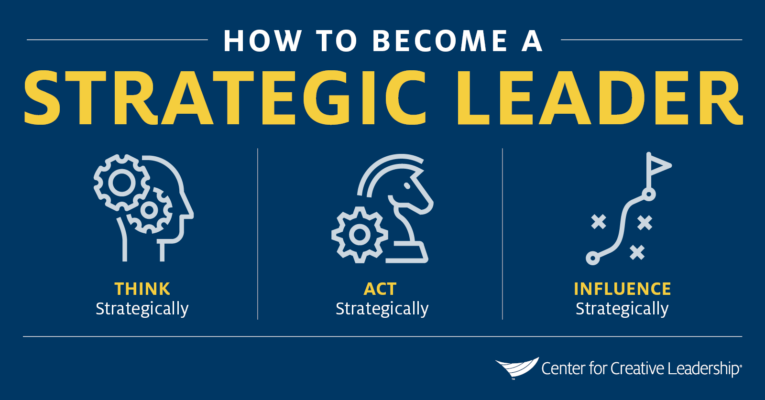 HOW TO BECOME A
STRATEGIC LEADER

THINK
Strategically

ACT
Strategically

INFLUENCE
Strategically

Center for Creative Leadership