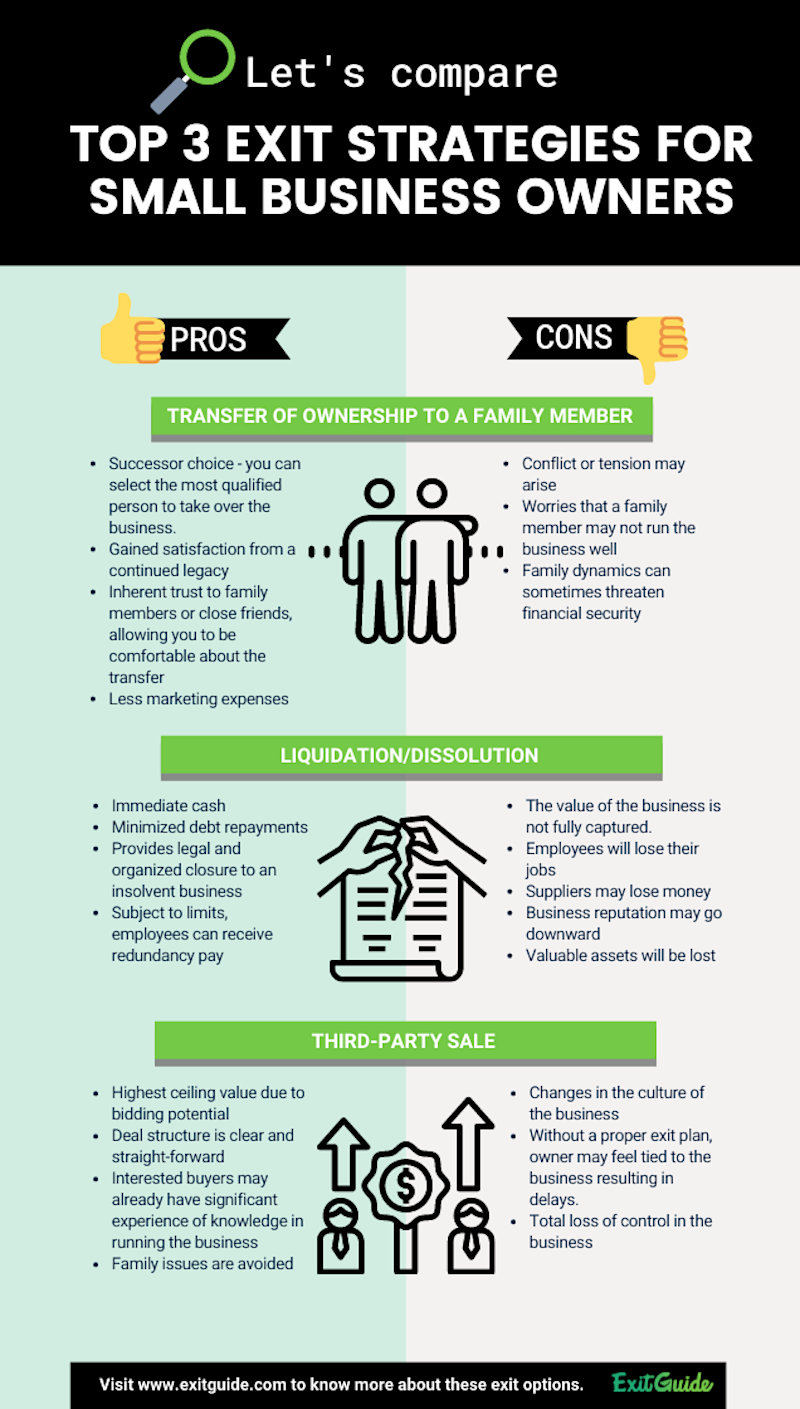 Let's compare
TOP 3 EXIT STRATEGIES FOR SMALL BUSINESS OWNERS

PROS

CONS

TRANSFER OF OWNERSHIP TO A FAMILY MEMBER

- Successor choice - you can select the most qualified person to take over the business.
- Gained satisfaction from a continued legacy
- Inherent trust to family members or close friends, allowing you to be comfortable about the transfer
- Less marketing expenses

- Conflict or tension may arise
- Worries that a family member may not run the business well
- Family dynamics can sometimes threaten financial security

LIQUIDATION/DISSOLUTION

- Immediate cash
- Minimized debt repayments
- Provides legal and organized closure to an insolvent business
- Subject to limits, employees can receive redundancy pay

- The value of the business is not fully captured.
- Employees will lose their jobs
- Suppliers may lose money
- Business reputation may go downward
- Valuable assets will be lost

THIRD-PARTY SALE

- Highest ceiling value due to bidding potential
- Deal structure is clear and straight-forward
- Interested buyers may already have significant experience of knowledge in running the business
- Family issues are avoided

- Changes in the culture of the business
- Without a proper exit plan, owner may feel tied to the business resulting in delays.
- Total loss of control in the business

Visit www.exitguide.com to know more about these exit options.
ExitGuide